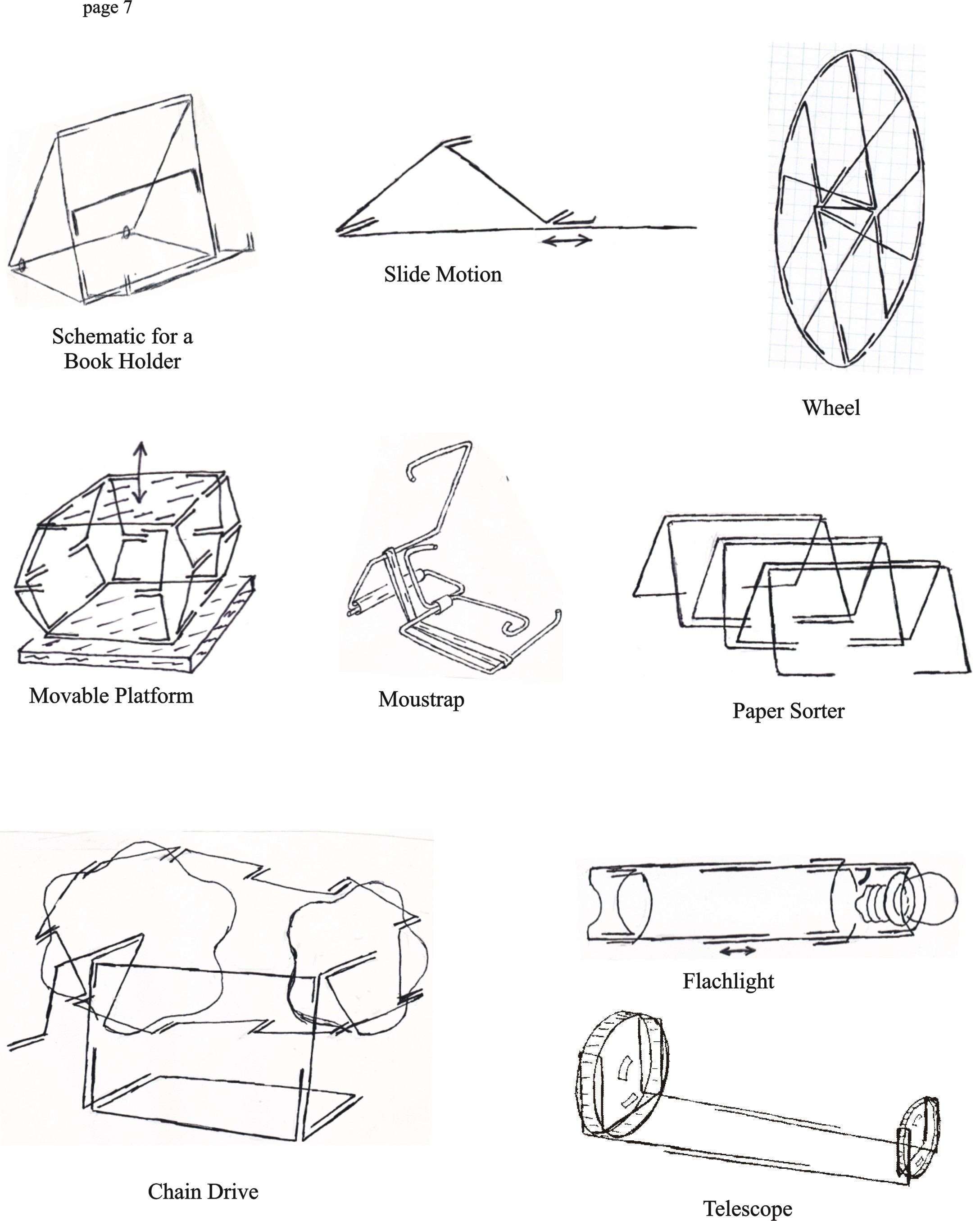 page 7

Schematic for a Book Holder

Slide Motion

Wheel

Movable Platform

Moustrap

Paper Sorter

Chain Drive

Flachlight

Telescope